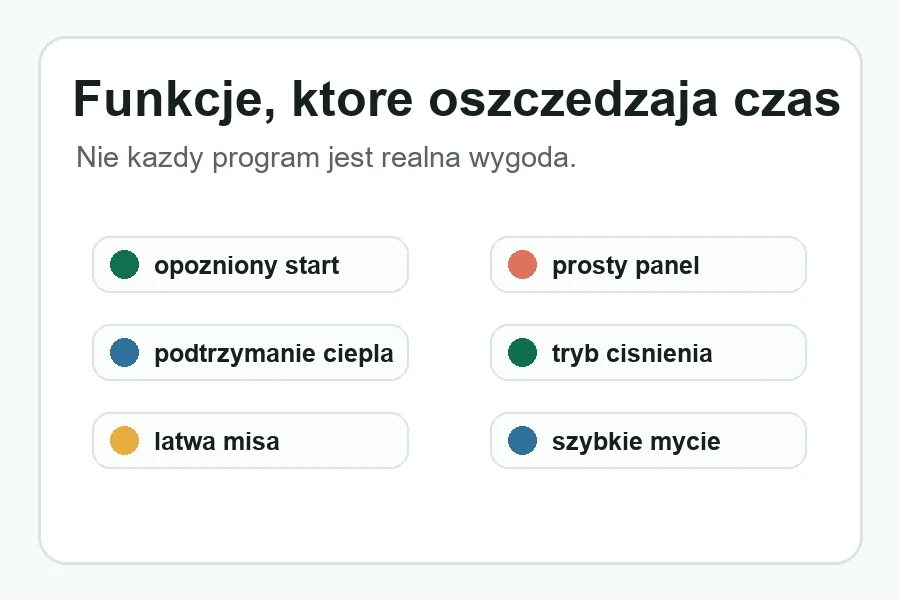 Funkcje, ktore oszczedzaja czas

Nie kazdy program jest realna wygoda.

opozniony start

podtrzymanie ciepla

latwa misa

prosty panel

tryb cisnienia

szybkie mycie